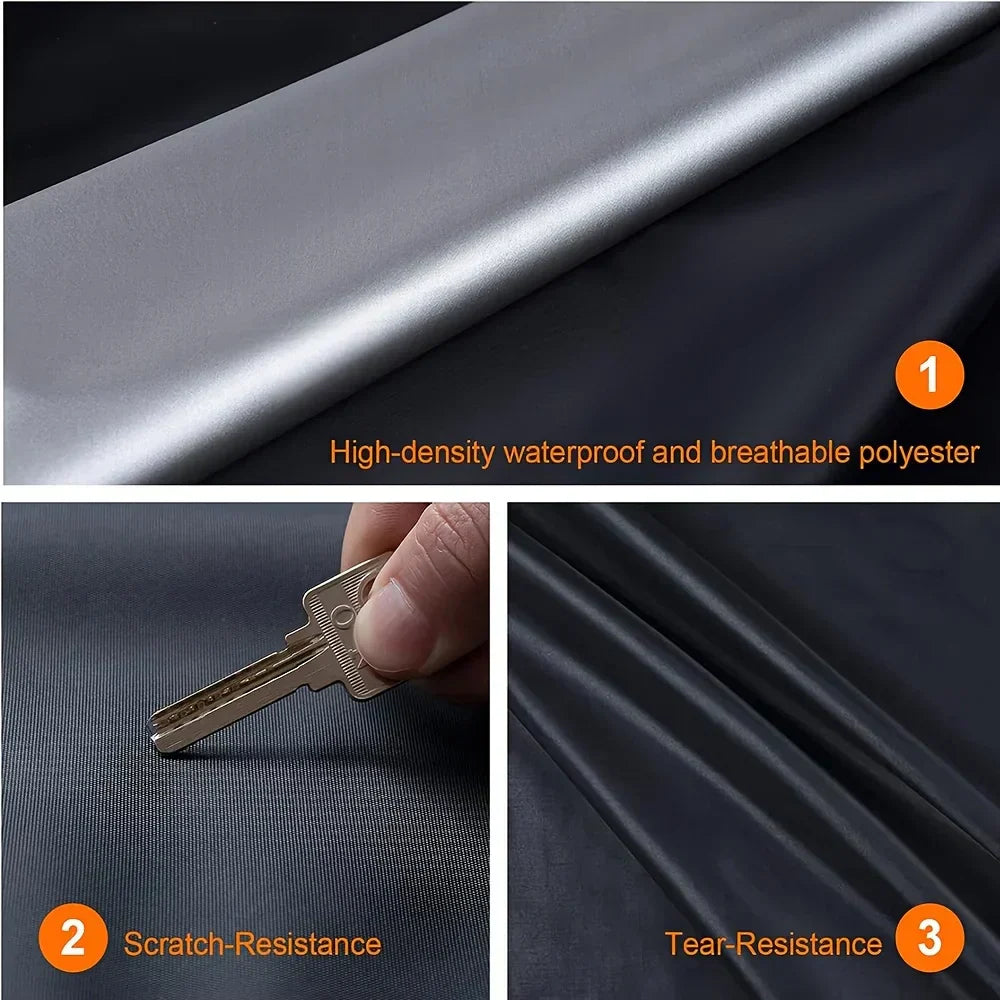 1
High-density waterproof and breathable polyester

2 Scratch-Resistance

Tear-Resistance 3