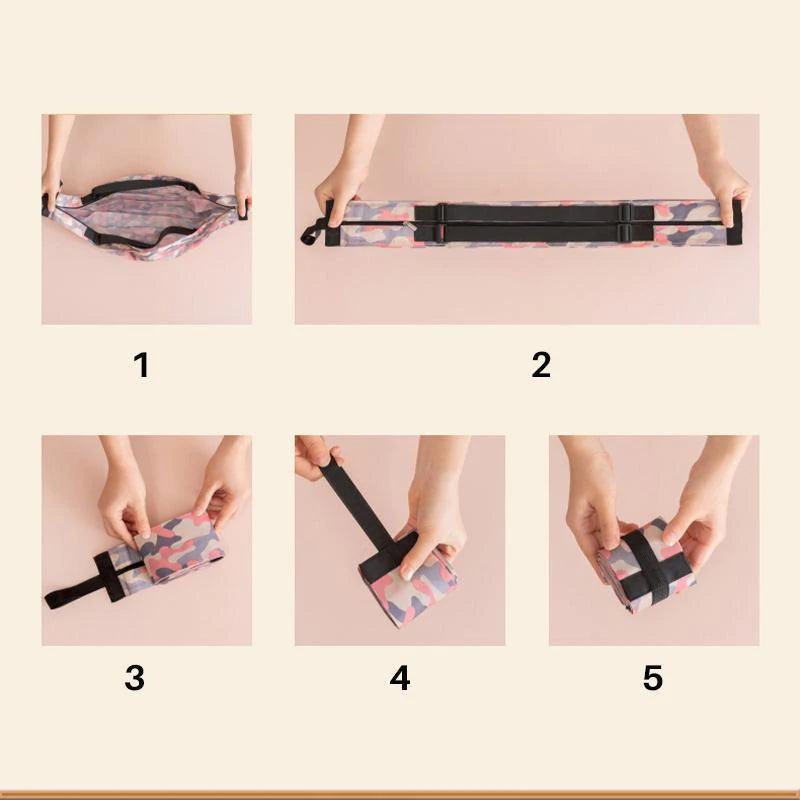 1

2

3

4

5