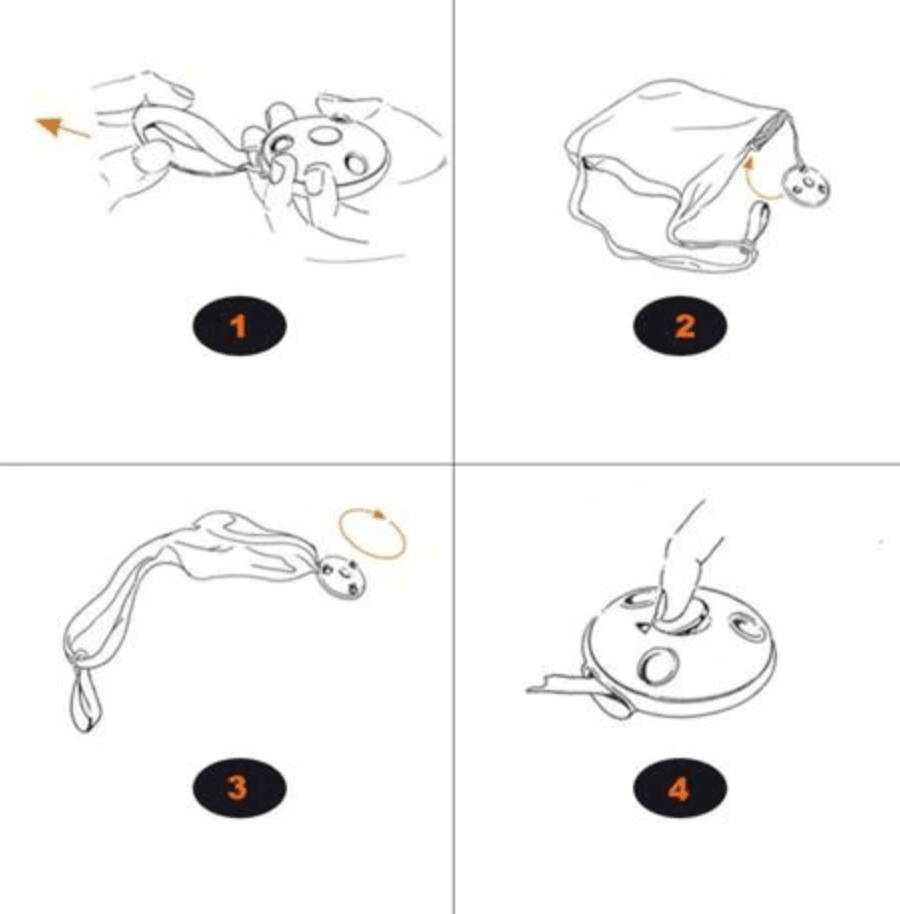 1

2

3

4