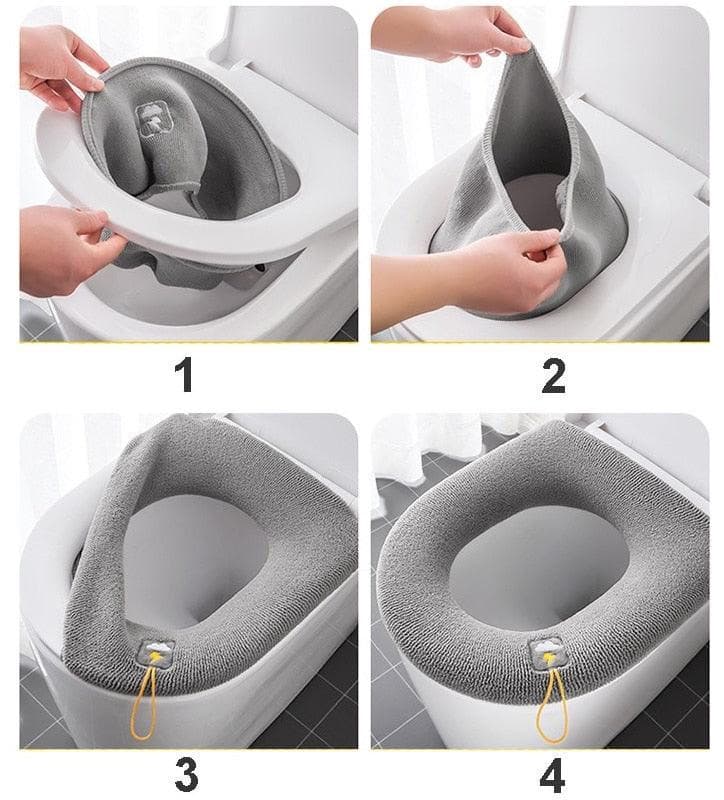 1

2

3

4