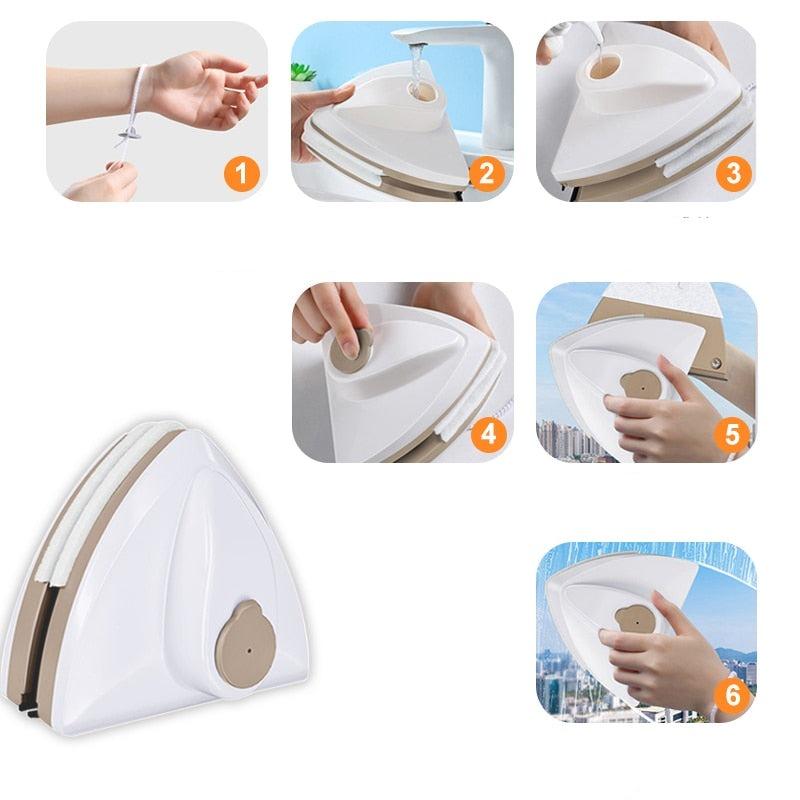 1
2
3
4
5
6