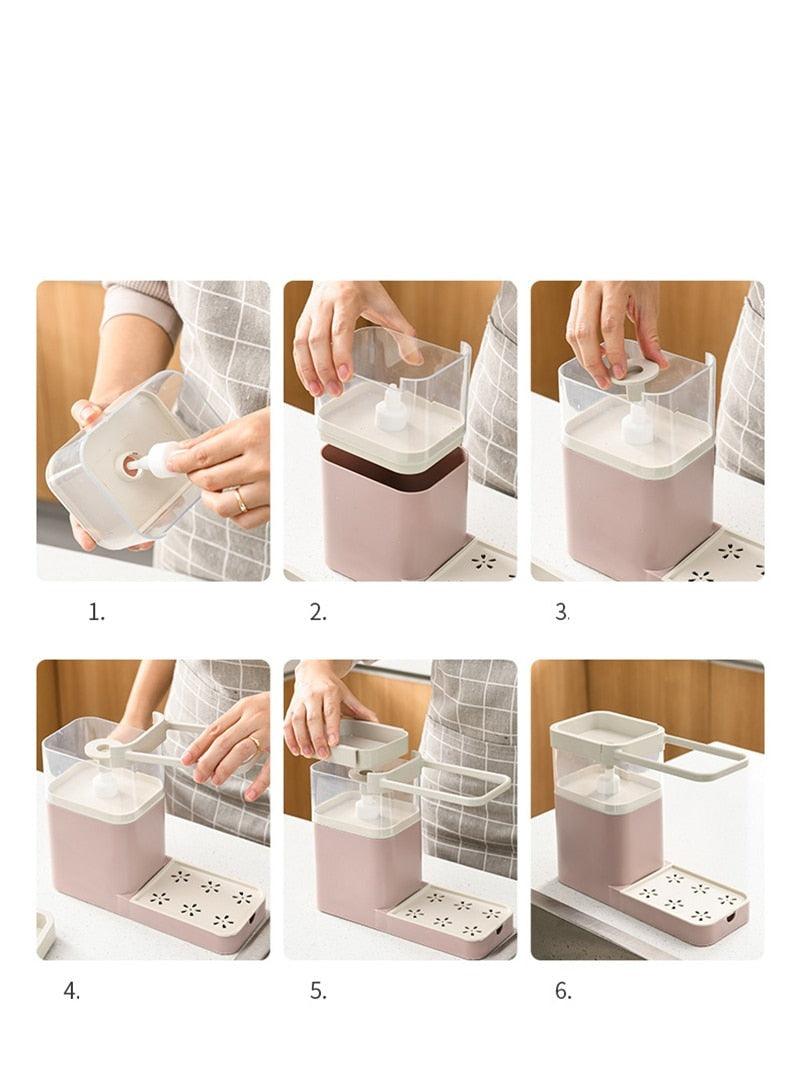 1.

2.

3.

4.

5.

6.