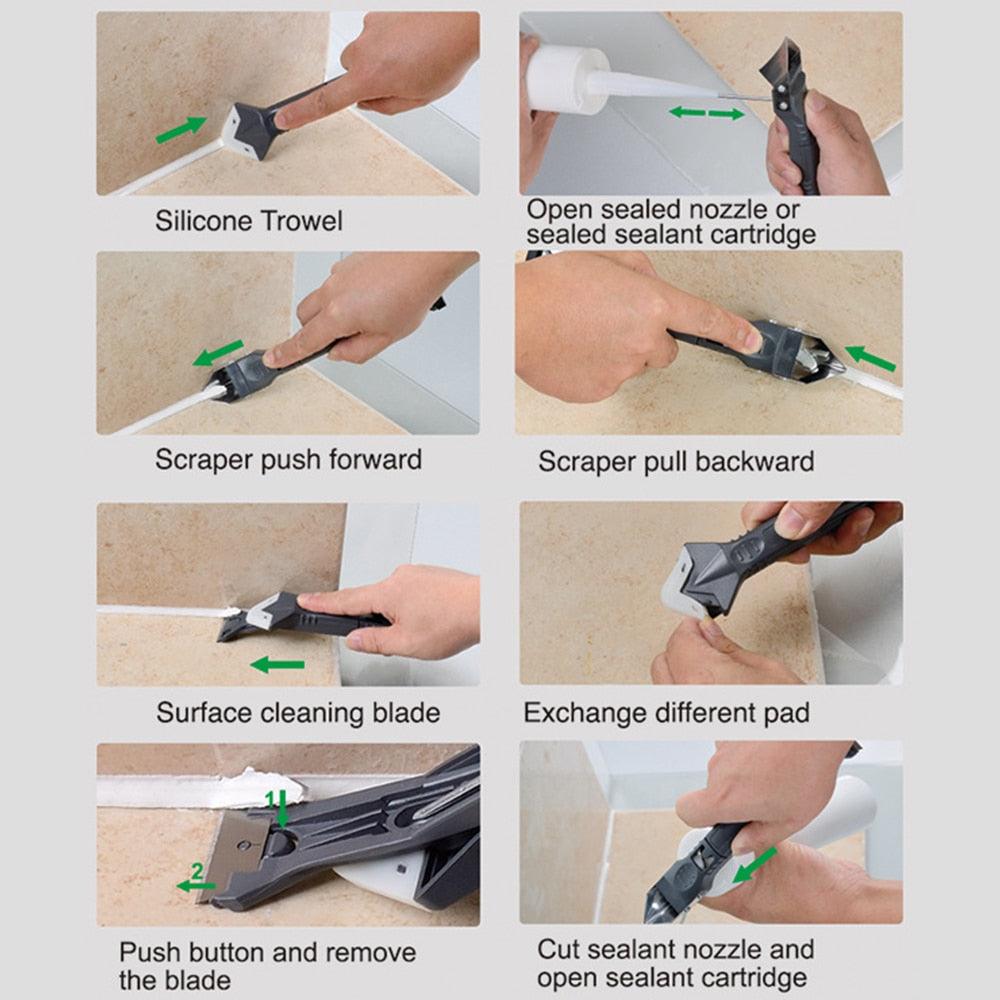 Silicone Trowel

Open sealed nozzle or sealed sealant cartridge

Scraper push forward

Scraper pull backward

Surface cleaning blade

Exchange different pad

1

2

Push button and remove the blade

Cut sealant nozzle and open sealant cartridge