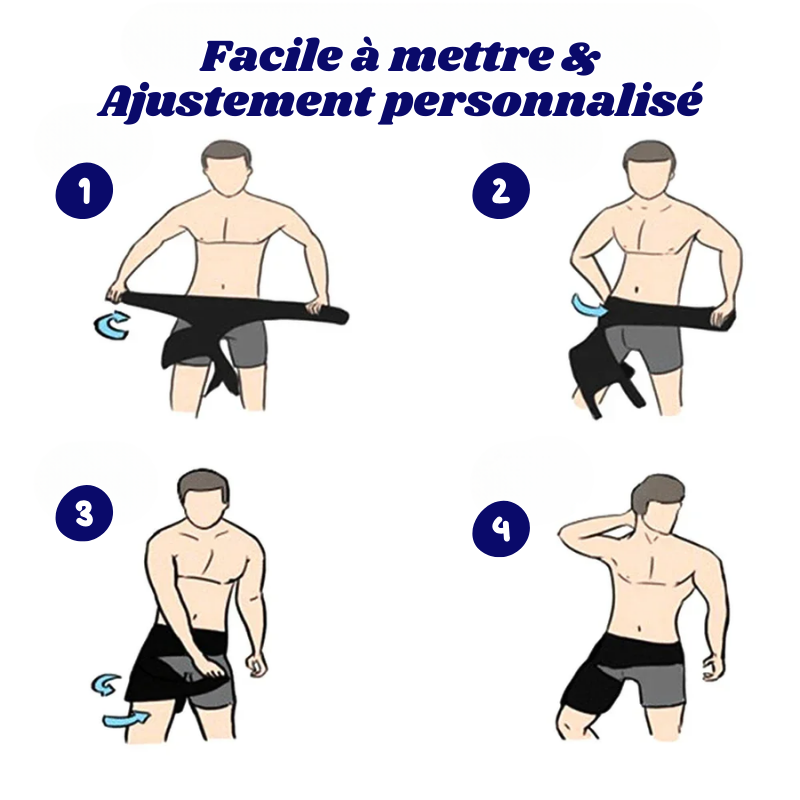 Facile à mettre &
Ajustement personnalisé

1

2

3

4