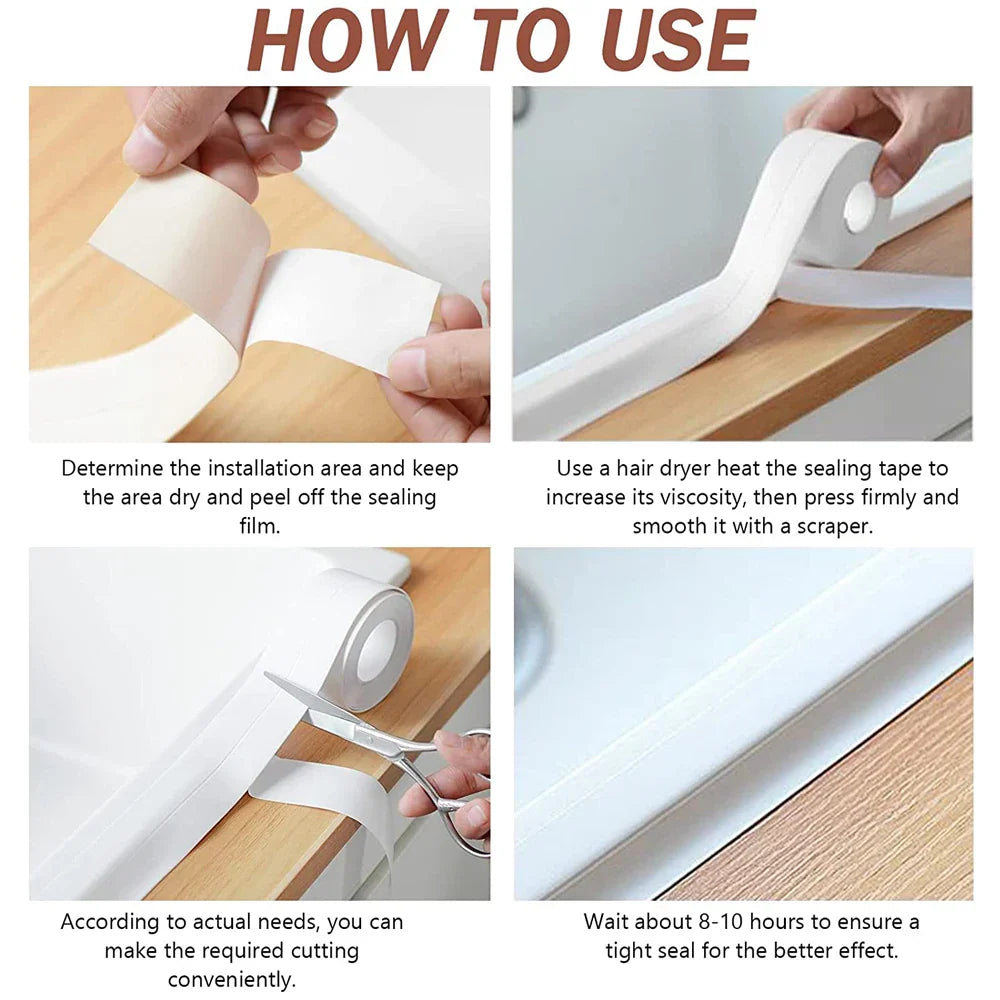 HOW TO USE

Determine the installation area and keep the area dry and peel off the sealing film.

Use a hair dryer heat the sealing tape to increase its viscosity, then press firmly and smooth it with a scraper.

According to actual needs, you can make the required cutting conveniently.

Wait about 8-10 hours to ensure a tight seal for the better effect.