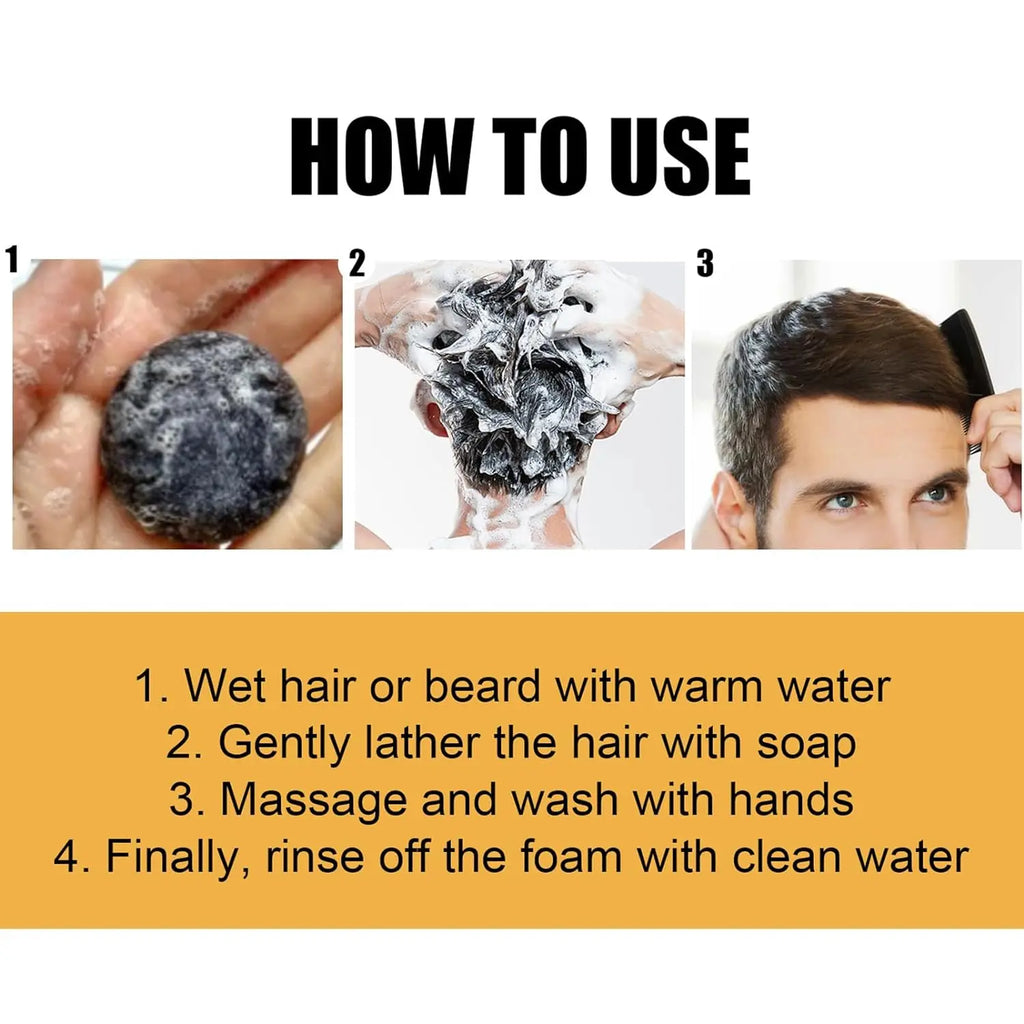 HOW TO USE

1

2

3

1. Wet hair or beard with warm water
2. Gently lather the hair with soap
3. Massage and wash with hands
4. Finally, rinse off the foam with clean water