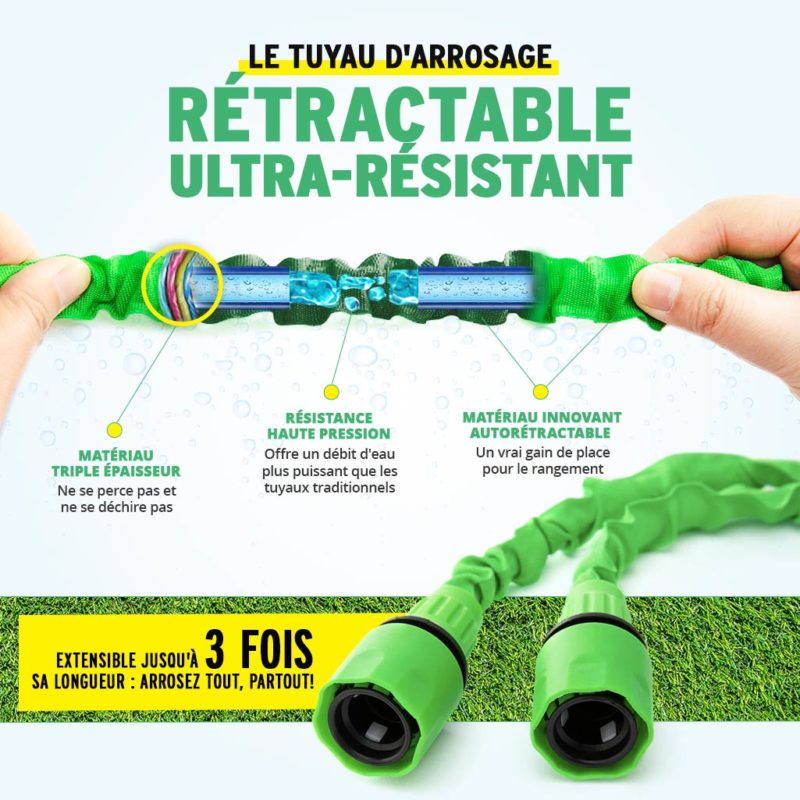 LE TUYAU D'ARROSAGE
RÉTRACTABLE
ULTRA-RÉSISTANT

MATÉRIAU
TRIPLE ÉPAISSEUR
Ne se perce pas et ne se déchire pas

RÉSISTANCE
HAUTE PRESSION
Offre un débit d'eau plus puissant que les tuyaux traditionnels

MATÉRIAU INNOVANT
AUTORÉTRACTABLE
Un vrai gain de place pour le rangement

EXTENSIBLE JUSQU'À 3 FOIS
SA LONGUEUR : ARROSEZ TOUT, PARTOUT!